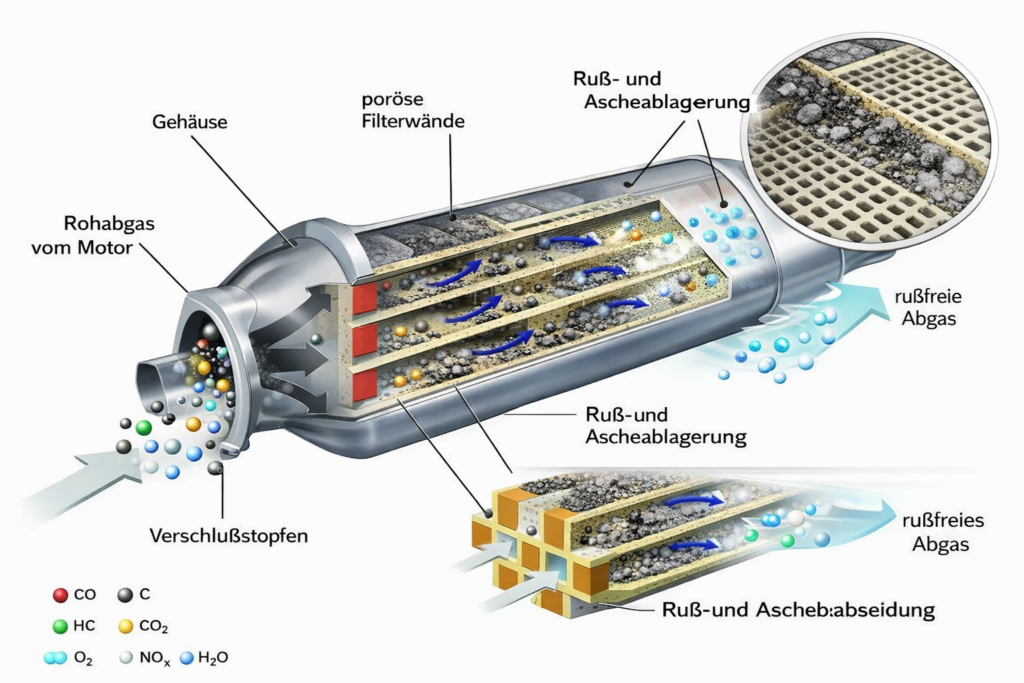 Gehäuse

poröse Filterwände

Ruß- und Ascheablagerung

Rohabgas vom Motor

rußfreie Abgas

Ruß-und Ascheablagerung

Verschlußstopfen

rußfreies Abgas

Ruß-und Ascheb:abseidung

CO
C
HC
$CO_2$
$O_2$
$NO_x$
$H_2O$